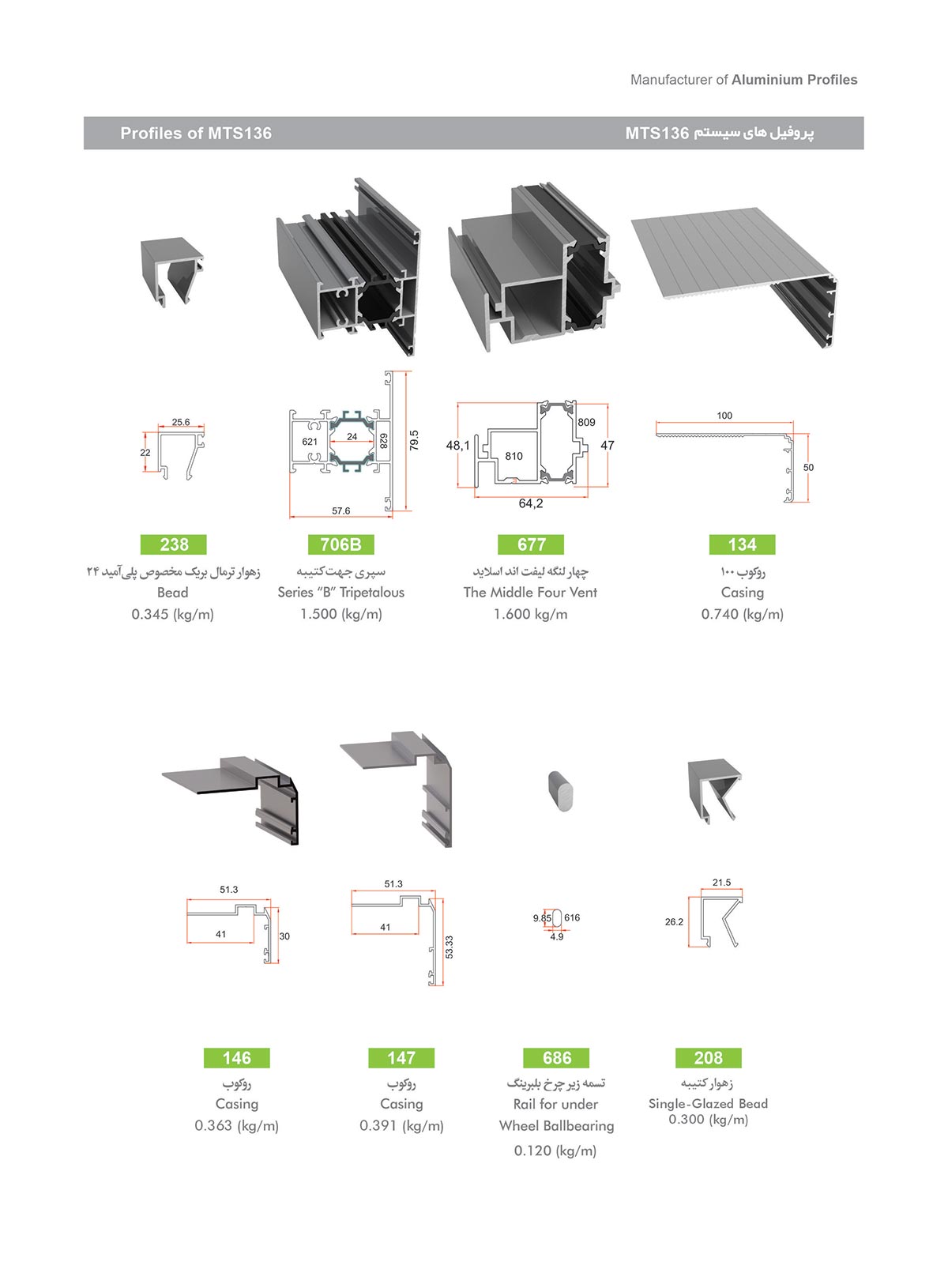 Manufacturer of Aluminium Profiles

Profiles of MTS136

پروفیل های سیستم MTS136

25.6
22

621
24
628
79.5
57.6

48,1
809
810
47
64,2

100
50

238
زهوار ترمال بریک مخصوص پلی آمید ۲۴
Bead
0.345 (kg/m)

706B
سپری جهت کتیبه
Series "B" Tripetalous
1.500 (kg/m)

677
چهار لنگه لیفت اند اسلاید
The Middle Four Vent
1.600 kg/m

134
روکوب ۱۰۰
Casing
0.740 (kg/m)

51.3
41
30

51.3
41
53.33

9.85
616
4.9

21.5
26.2

146
روکوب
Casing
0.363 (kg/m)

147
روکوب
Casing
0.391 (kg/m)

686
تسمه زیر چرخ بلبرینگ
Rail for under Wheel Ballbearing
0.120 (kg/m)

208
زهوار کتیبه
Single-Glazed Bead
0.300 (kg/m)