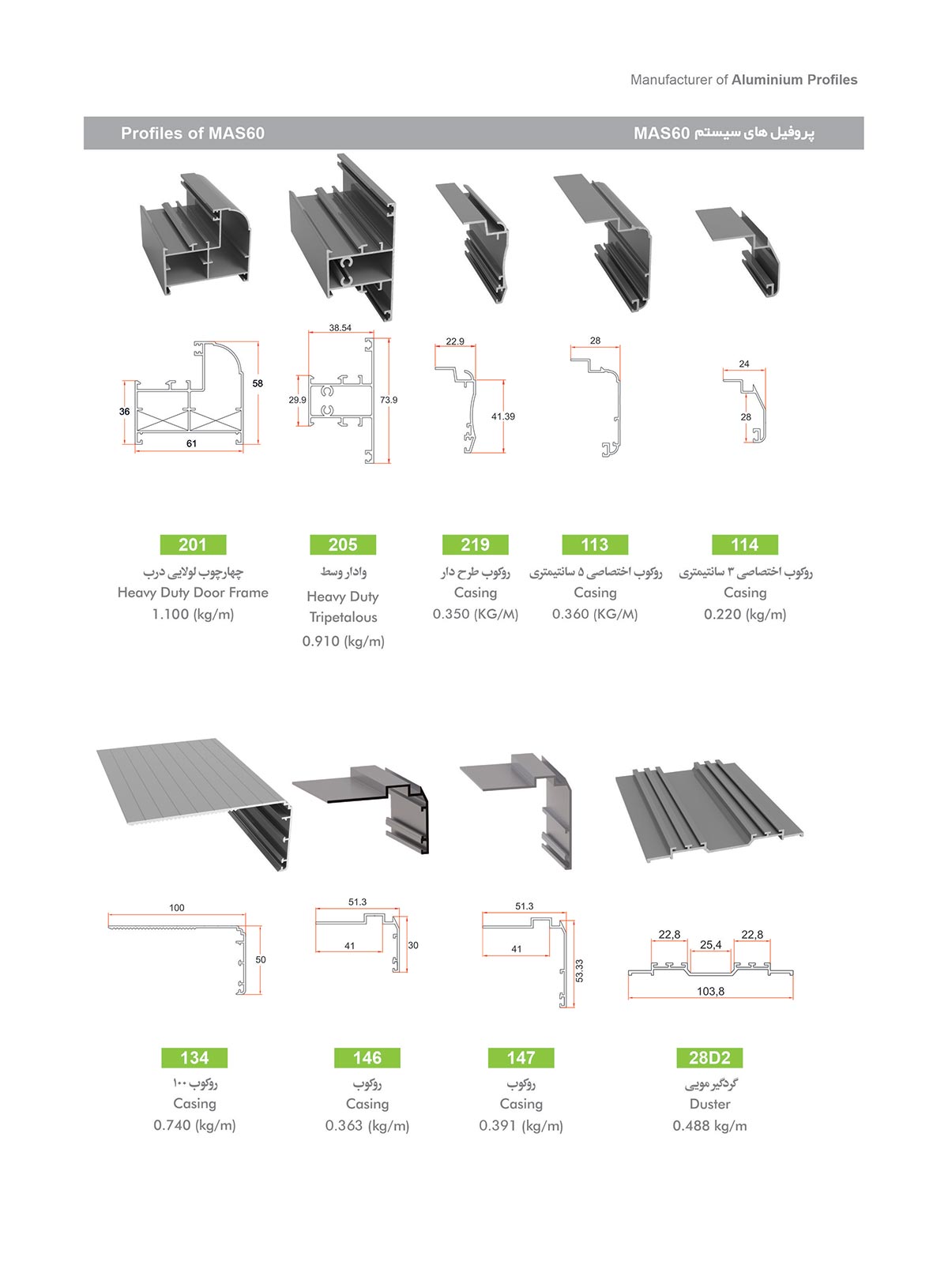 Manufacturer of Aluminium Profiles

Profiles of MAS60

پروفیل های سیستم MAS60

58
36
61

38.54
29.9
73.9

22.9
41.39

28

24
28

201
چهارچوب لولایی درب
Heavy Duty Door Frame
1.100 (kg/m)

205
وادار وسط
Heavy Duty
Tripetalous
0.910 (kg/m)

219
روکوب طرح دار
Casing
0.350 (KG/M)

113
روکوب اختصاصی ۵ سانتیمتری
Casing
0.360 (KG/M)

114
روکوب اختصاصی ۳ سانتیمتری
Casing
0.220 (kg/m)

100
50

51.3
41
30

51.3
41
53.33

22,8
25,4
22,8
103,8

134
روکوب ۱۰۰
Casing
0.740 (kg/m)

146
روکوب
Casing
0.363 (kg/m)

147
روکوب
Casing
0.391 (kg/m)

28D2
گردگیر مویی
Duster
0.488 kg/m