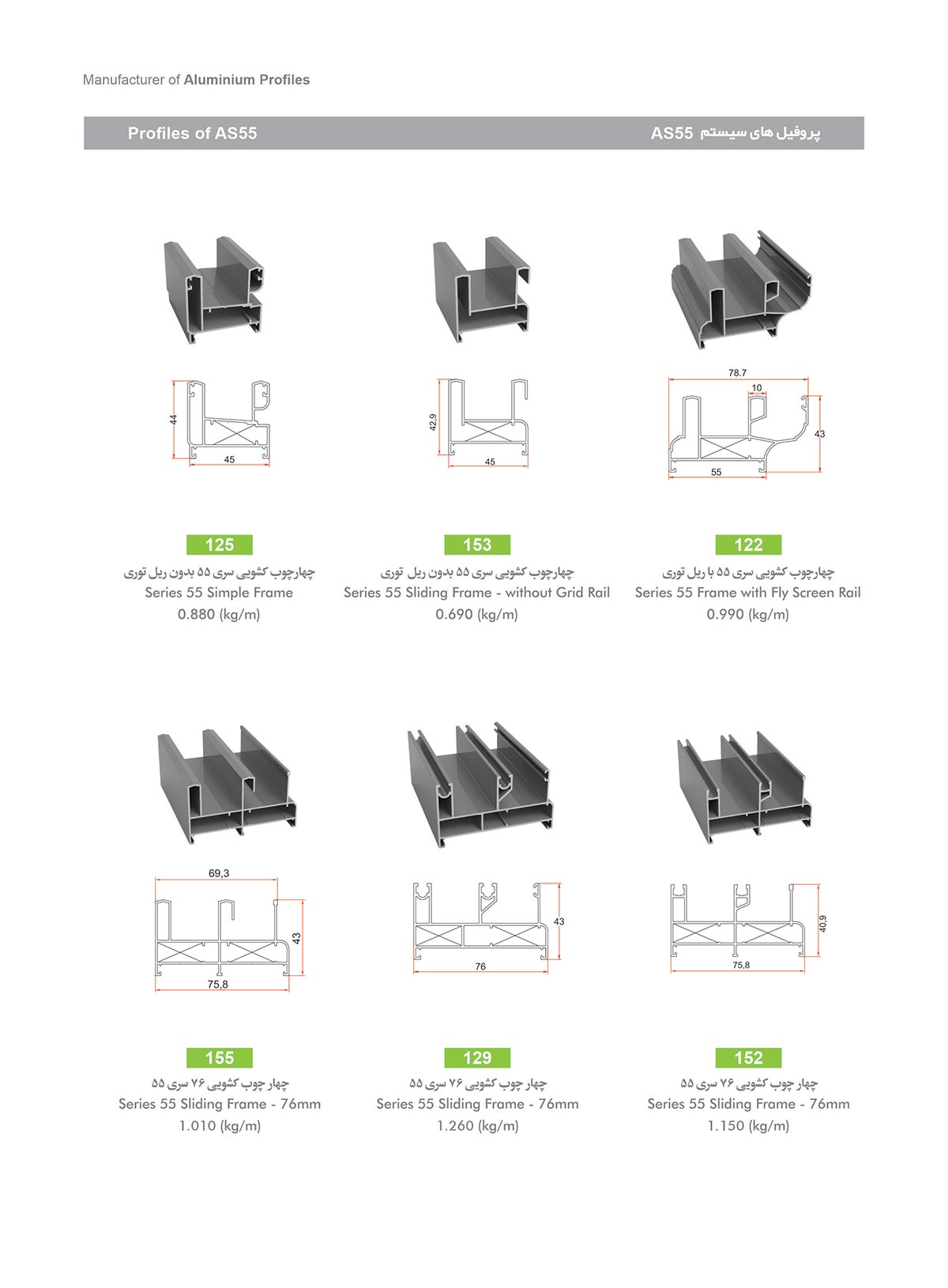 Manufacturer of Aluminium Profiles

Profiles of AS55

پروفیل های سیستم AS55

44

45

42,9

45

78.7

10

43

55

125

چهارچوب کشویی سری ۵۵ بدون ریل توری

Series 55 Simple Frame

0.880 (kg/m)

153

چهارچوب کشویی سری ۵۵ بدون ریل توری

Series 55 Sliding Frame - without Grid Rail

0.690 (kg/m)

122

چهارچوب کشویی سری ۵۵ با ریل توری

Series 55 Frame with Fly Screen Rail

0.990 (kg/m)

69,3

43

75,8

43

76

40,9

75,8

155

چهار چوب کشویی ۷۶ سری ۵۵

Series 55 Sliding Frame - 76mm

1.010 (kg/m)

129

چهار چوب کشویی ۷۶ سری ۵۵

Series 55 Sliding Frame - 76mm

1.260 (kg/m)

152

چهار چوب کشویی ۷۶ سری ۵۵

Series 55 Sliding Frame - 76mm

1.150 (kg/m)