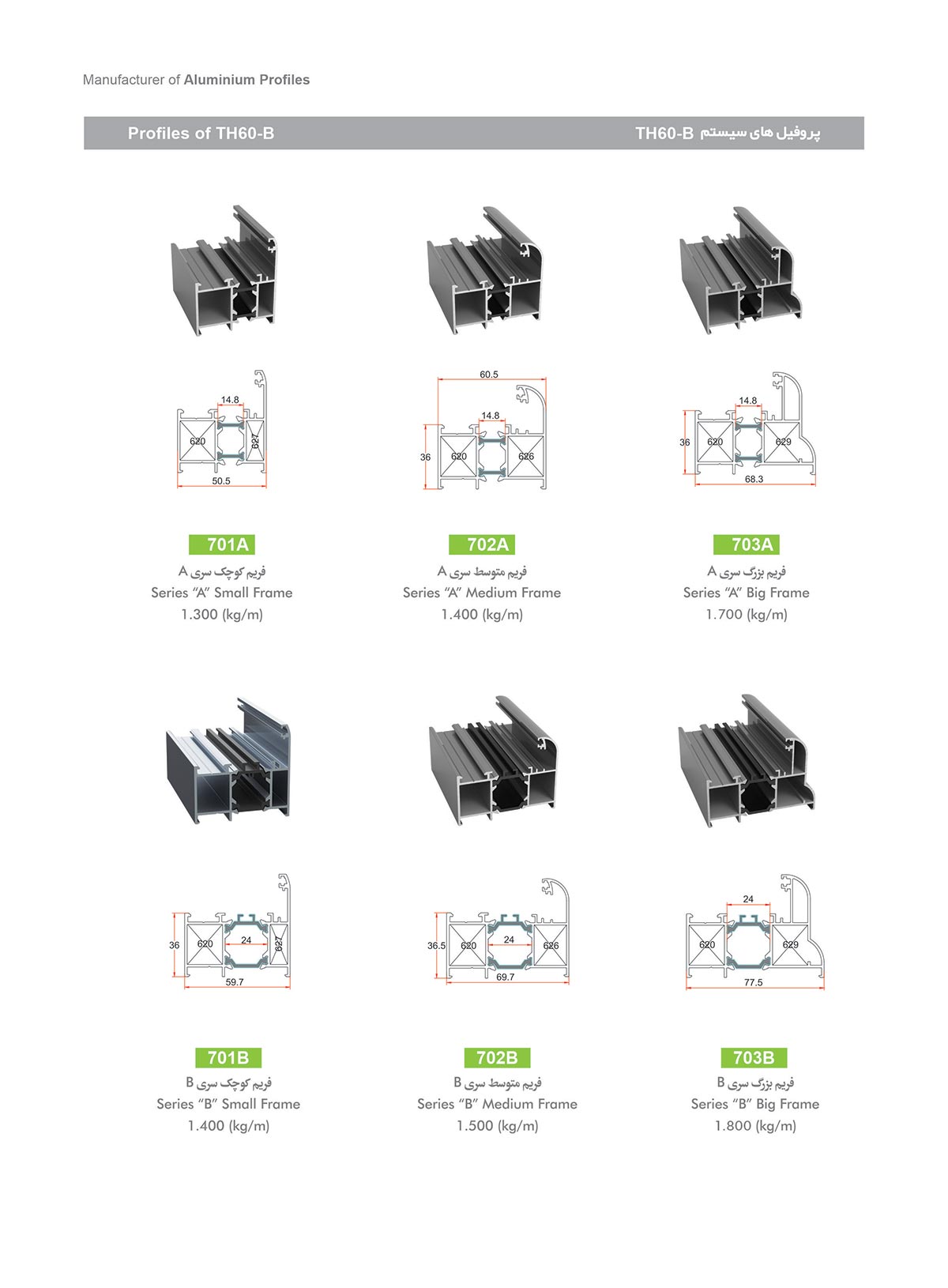 Manufacturer of Aluminium Profiles

Profiles of TH60-B

پروفیل های سیستم TH60-B

14.8
620
627
50.5

701A
فریم کوچک سری A
Series "A" Small Frame
1.300 (kg/m)

60.5
14.8
36
620
626

702A
فریم متوسط سری A
Series "A" Medium Frame
1.400 (kg/m)

14.8
36
620
629
68.3

703A
فریم بزرگ سری A
Series "A" Big Frame
1.700 (kg/m)

36
620
24
627
59.7

701B
فریم کوچک سری B
Series "B" Small Frame
1.400 (kg/m)

36.5
620
24
626
69.7

702B
فریم متوسط سری B
Series "B" Medium Frame
1.500 (kg/m)

24
620
629
77.5

703B
فریم بزرگ سری B
Series "B" Big Frame
1.800 (kg/m)