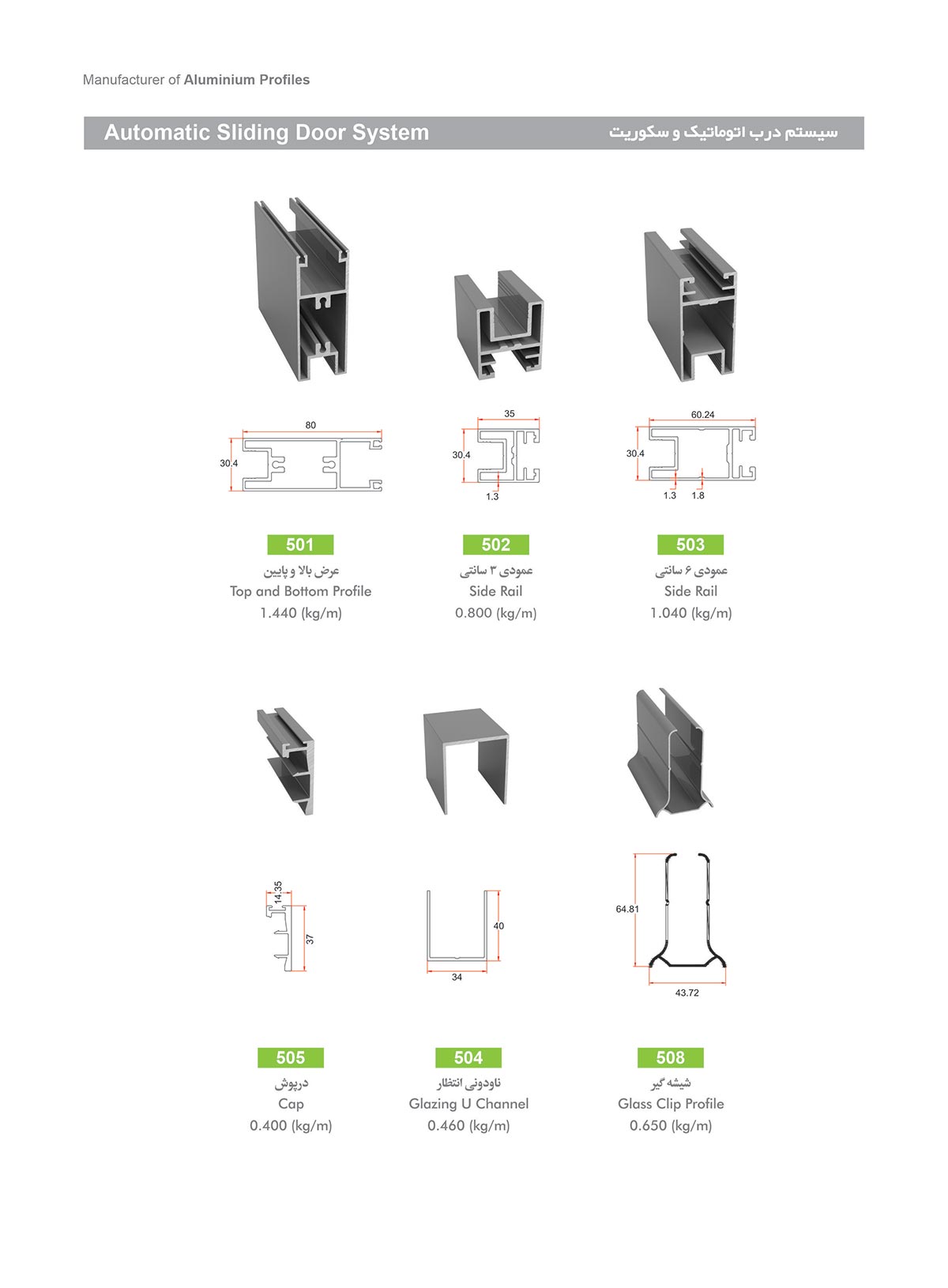 Manufacturer of Aluminium Profiles

Automatic Sliding Door System

سیستم درب اتوماتیک و سکوریت

80

30.4

35

30.4

1.3

60.24

30.4

1.3

1.8

501
عرض بالا و پایین
Top and Bottom Profile
1.440 (kg/m)

502
عمودی ۳ سانتی
Side Rail
0.800 (kg/m)

503
عمودی ۶ سانتی
Side Rail
1.040 (kg/m)

14.35

37

40

34

64.81

43.72

505
درپوش
Cap
0.400 (kg/m)

504
ناودونی انتظار
Glazing U Channel
0.460 (kg/m)

508
شیشه گیر
Glass Clip Profile
0.650 (kg/m)