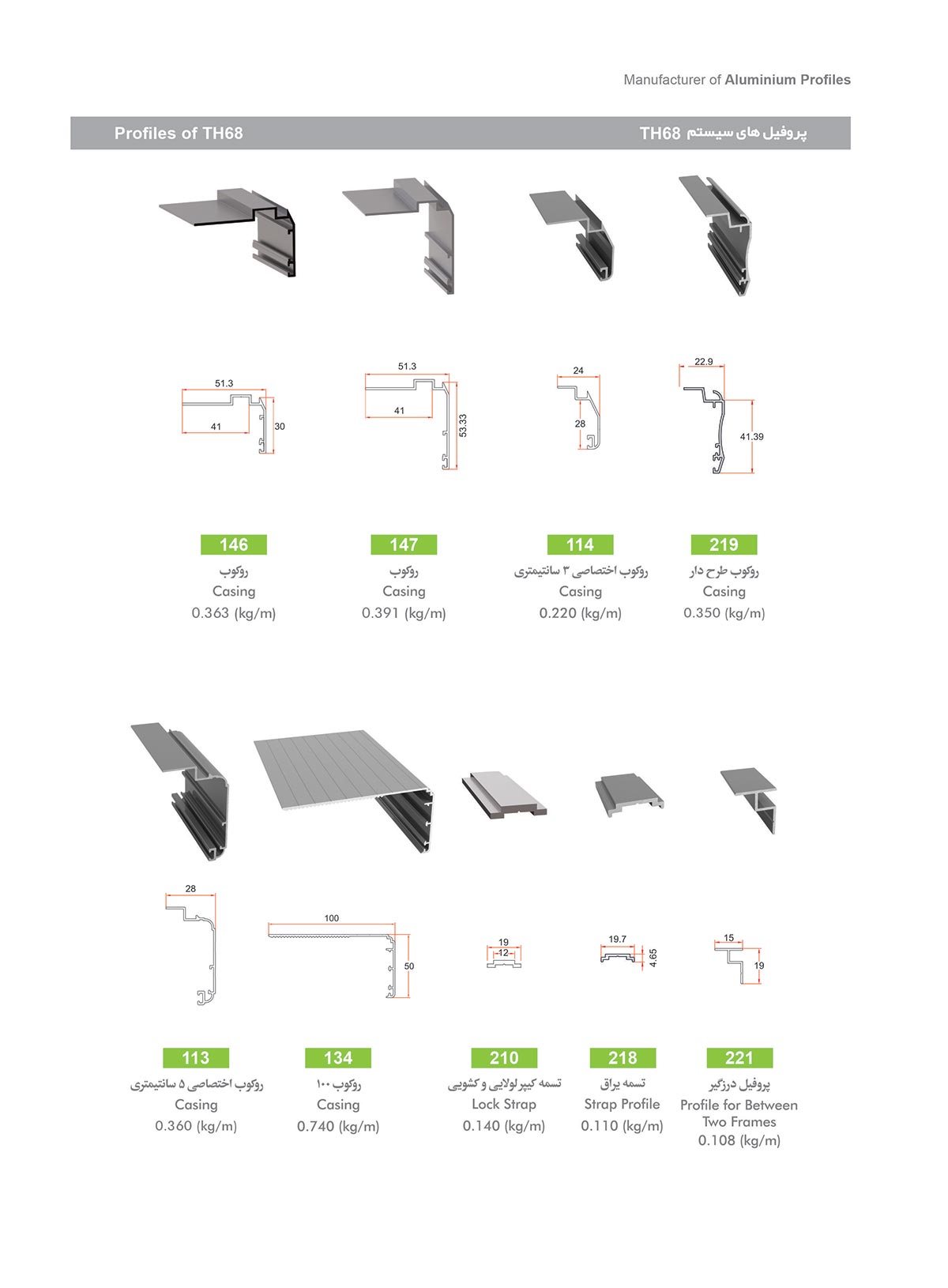 Manufacturer of Aluminium Profiles

Profiles of TH68

پروفیل های سیستم TH68

51.3
41
30

51.3
41
53.33

24
28

22.9
41.39

146
روکوب
Casing
0.363 (kg/m)

147
روکوب
Casing
0.391 (kg/m)

114
روکوب اختصاصی ۳ سانتیمتری
Casing
0.220 (kg/m)

219
روکوب طرح دار
Casing
0.350 (kg/m)

28

100
50

19
12

19.7
4.65

15
19

113
روکوب اختصاصی ۵ سانتیمتری
Casing
0.360 (kg/m)

134
روکوب ۱۰۰
Casing
0.740 (kg/m)

210
تسمه کیپر لولایی و کشویی
Lock Strap
0.140 (kg/m)

218
تسمه یراق
Strap Profile
0.110 (kg/m)

221
پروفیل درزگیر
Profile for Between Two Frames
0.108 (kg/m)