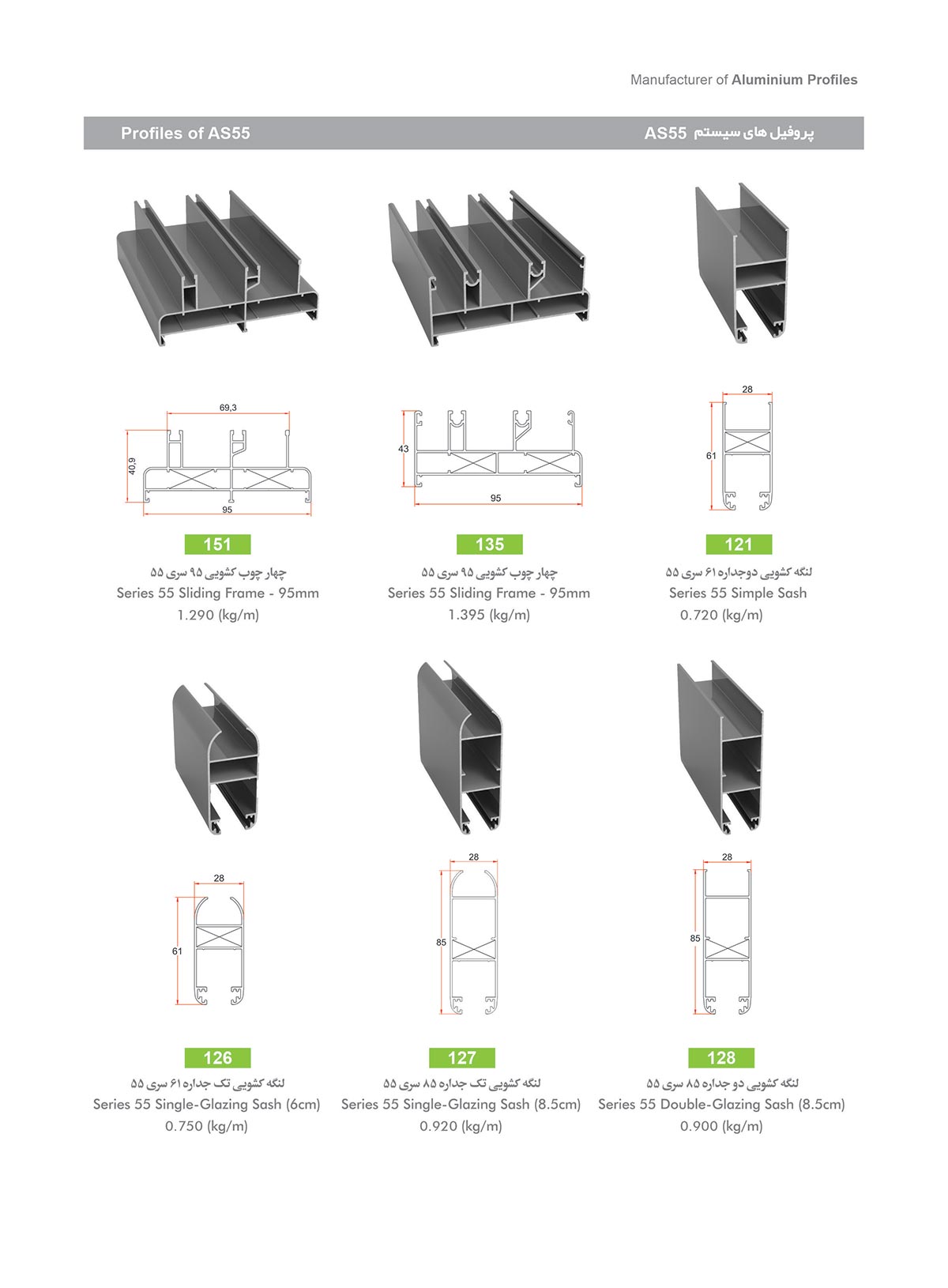 Manufacturer of Aluminium Profiles

Profiles of AS55

پروفیل های سیستم AS55

69,3
40,9
95

151
چهار چوب کشویی ۹۵ سری ۵۵
Series 55 Sliding Frame - 95mm
1.290 (kg/m)

43
95

135
چهار چوب کشویی ۹۵ سری ۵۵
Series 55 Sliding Frame - 95mm
1.395 (kg/m)

28
61

121
لنگه کشویی دوجداره ۶۱ سری ۵۵
Series 55 Simple Sash
0.720 (kg/m)

28
61

126
لنگه کشویی تک جداره ۶۱ سری ۵۵
Series 55 Single-Glazing Sash (6cm)
0.750 (kg/m)

28
85

127
لنگه کشویی تک جداره ۸۵ سری ۵۵
Series 55 Single-Glazing Sash (8.5cm)
0.920 (kg/m)

28
85

128
لنگه کشویی دو جداره ۸۵ سری ۵۵
Series 55 Double-Glazing Sash (8.5cm)
0.900 (kg/m)