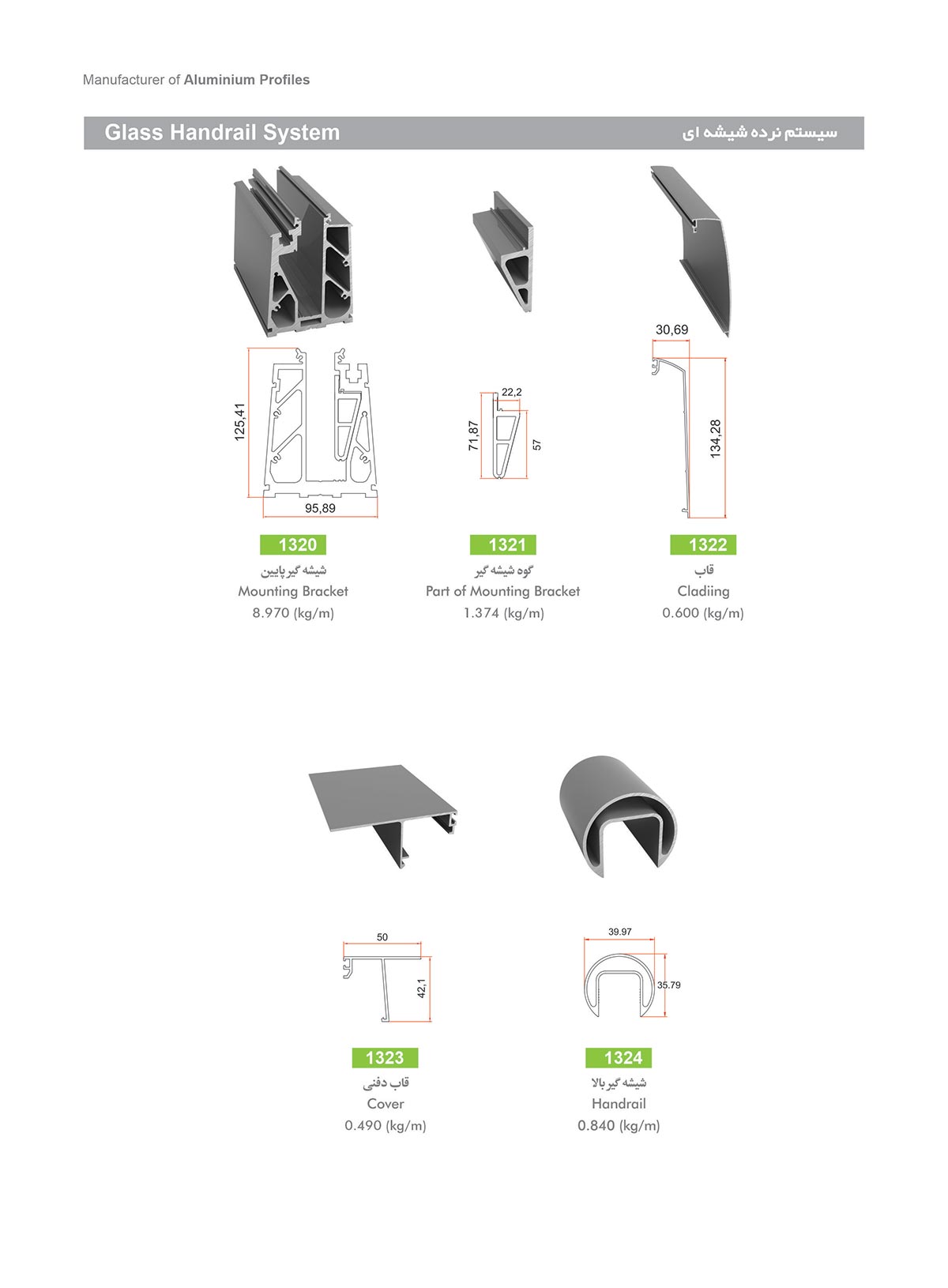 Manufacturer of Aluminium Profiles

Glass Handrail System

سیستم نرده شیشه ای

125,41

95,89

1320

شیشه گیر پایین

Mounting Bracket

8.970 (kg/m)

22,2

71,87

57

1321

گوه شیشه گیر

Part of Mounting Bracket

1.374 (kg/m)

30,69

134,28

1322

قاب

Cladiing

0.600 (kg/m)

50

42,1

1323

قاب دفنی

Cover

0.490 (kg/m)

39.97

35.79

1324

شیشه گیر بالا

Handrail

0.840 (kg/m)