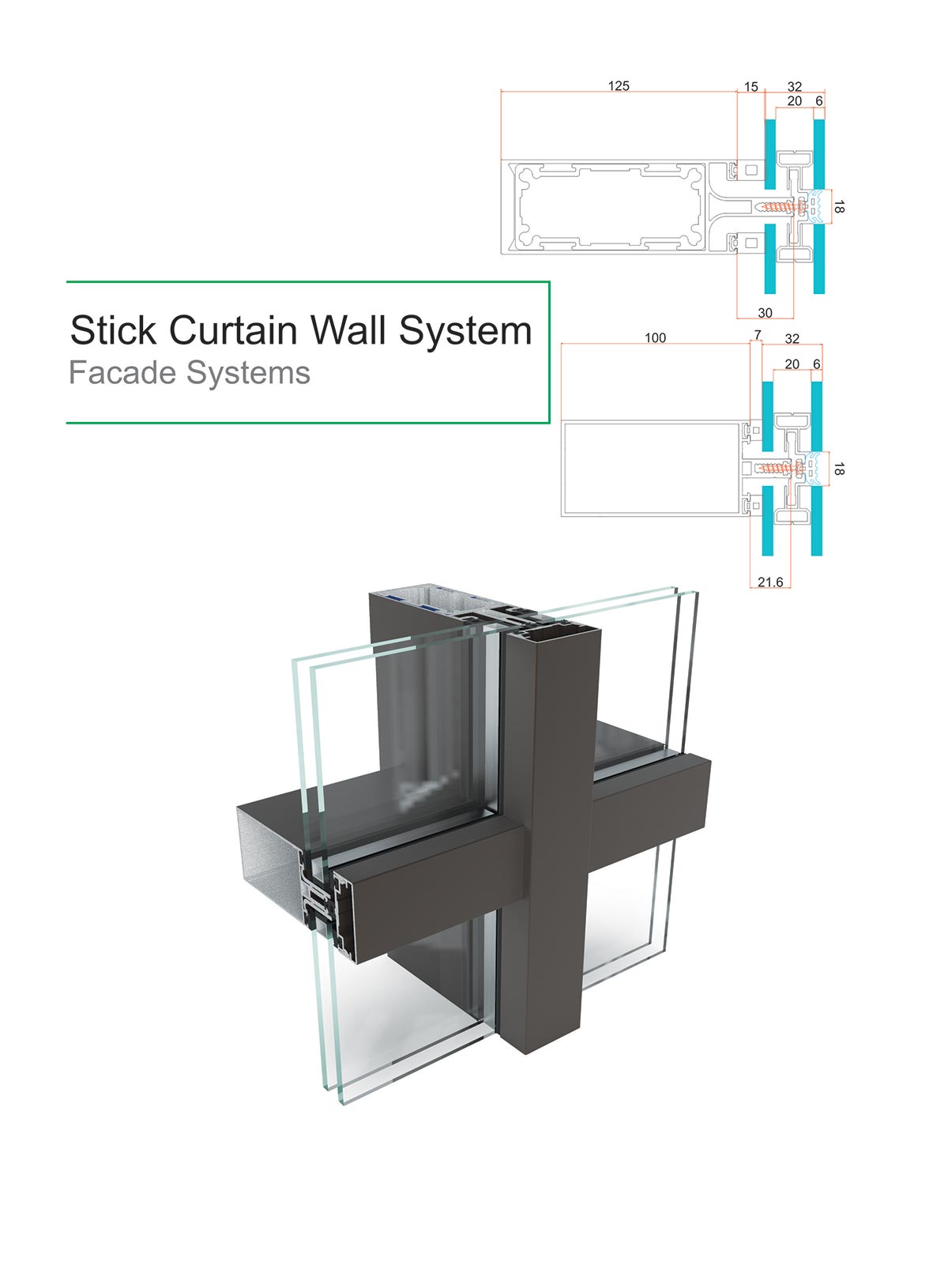 125
15
32
20
6
18
30

Stick Curtain Wall System
Facade Systems

100
7
32
20
6
18
21.6