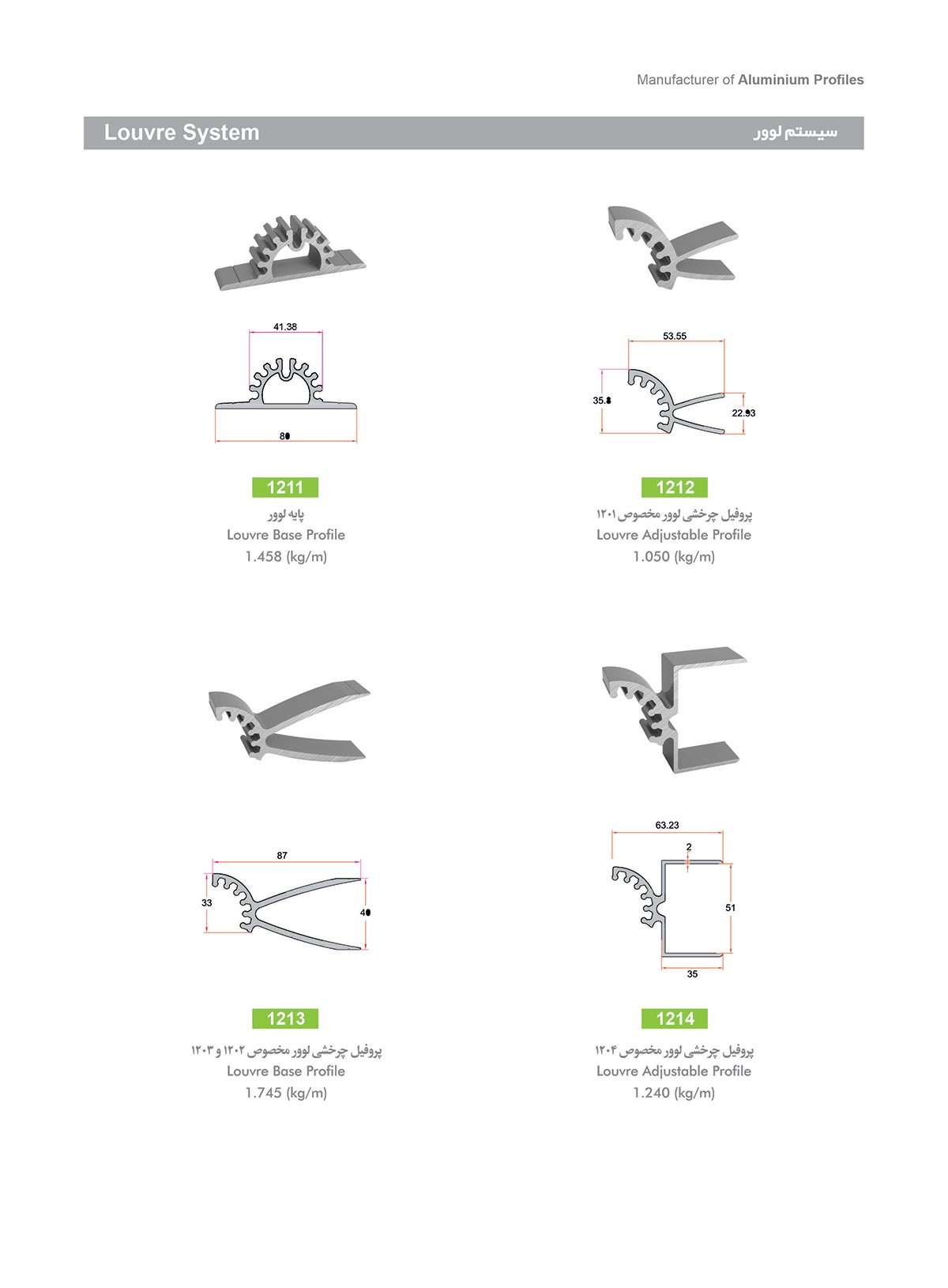 Manufacturer of Aluminium Profiles

Louvre System

سیستم لوور

41.38

80

1211

پایه لوور
Louvre Base Profile
1.458 (kg/m)

53.55

35.8

22.93

1212

پروفیل چرخشی لوور مخصوص ۱۲۰۱
Louvre Adjustable Profile
1.050 (kg/m)

87

33

40

1213

پروفیل چرخشی لوور مخصوص ۱۲۰۲ و ۱۲۰۳
Louvre Base Profile
1.745 (kg/m)

63.23

2

51

35

1214

پروفیل چرخشی لوور مخصوص ۱۲۰۴
Louvre Adjustable Profile
1.240 (kg/m)