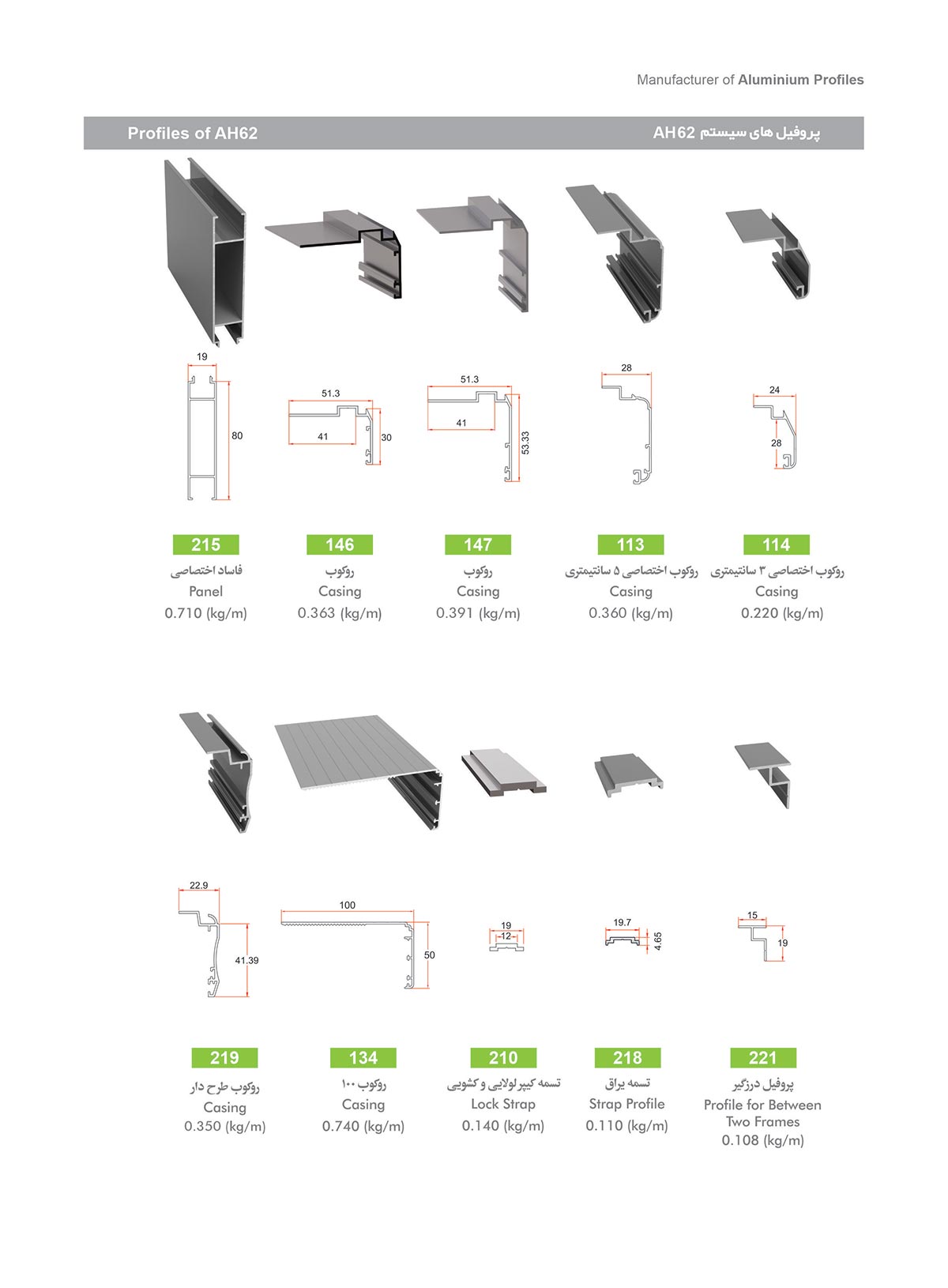 Manufacturer of Aluminium Profiles

Profiles of AH62

پروفیل های سیستم AH62

19
80

51.3
41
30

51.3
41
53.33

28

24
28

215
فاساد اختصاصی
Panel
0.710 (kg/m)

146
روکوب
Casing
0.363 (kg/m)

147
روکوب
Casing
0.391 (kg/m)

113
روکوب اختصاصی ۵ سانتیمتری
Casing
0.360 (kg/m)

114
روکوب اختصاصی ۳ سانتیمتری
Casing
0.220 (kg/m)

22.9
41.39

100
50

19
12

19.7
4.65

15
19

219
روکوب طرح دار
Casing
0.350 (kg/m)

134
روکوب ۱۰۰
Casing
0.740 (kg/m)

210
تسمه کیپر لولایی و کشویی
Lock Strap
0.140 (kg/m)

218
تسمه یراق
Strap Profile
0.110 (kg/m)

221
پروفیل درزگیر
Profile for Between Two Frames
0.108 (kg/m)