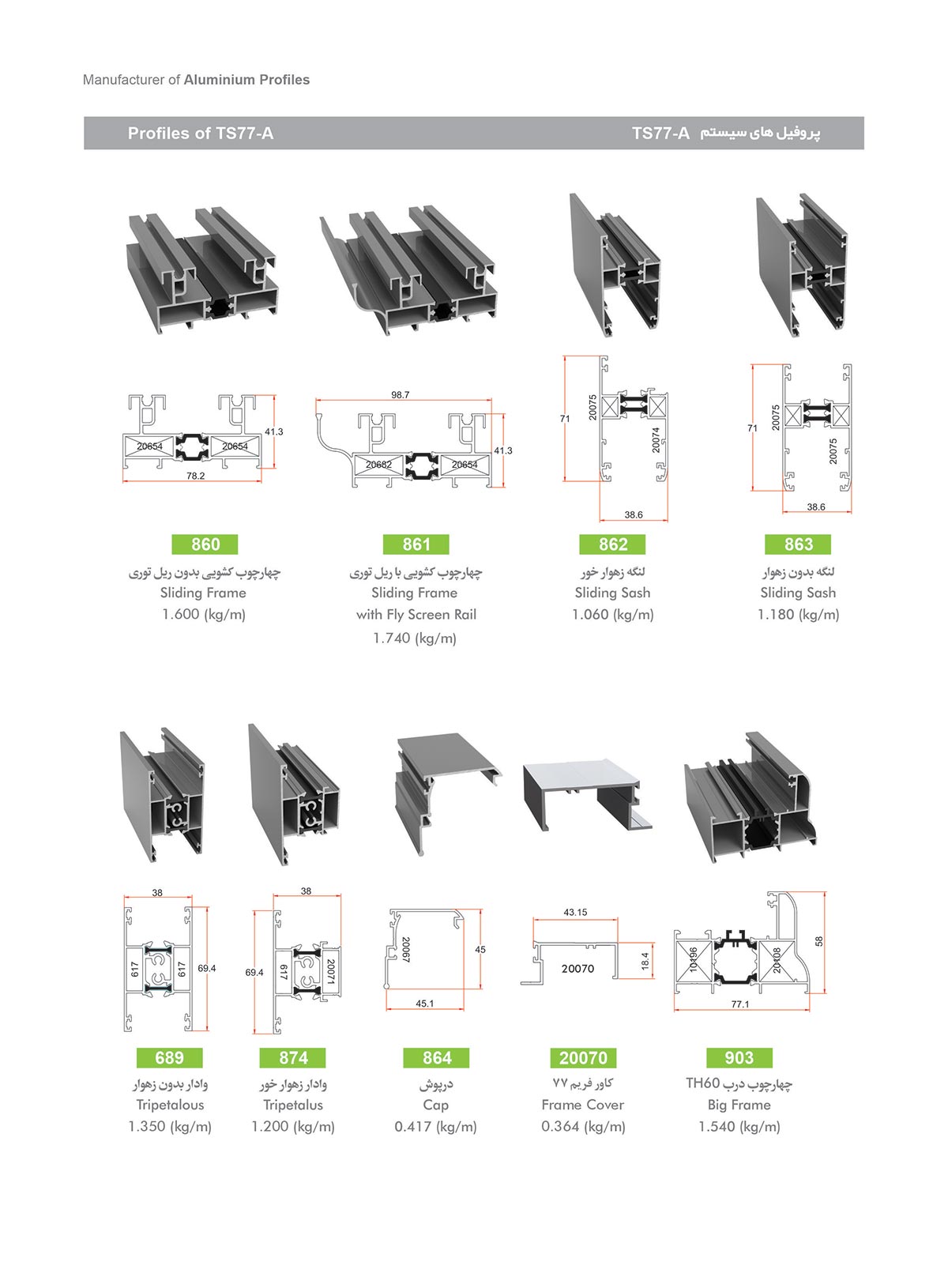 Manufacturer of Aluminium Profiles

Profiles of TS77-A

پروفیل های سیستم TS77-A

20654 20654 41.3 78.2

98.7 20682 20654 41.3

71 20075 20074 38.6

71 20075 20075 38.6

860
چهارچوب کشویی بدون ریل توری
Sliding Frame
1.600 (kg/m)

861
چهارچوب کشویی با ریل توری
Sliding Frame
with Fly Screen Rail
1.740 (kg/m)

862
لنگه زهوار خور
Sliding Sash
1.060 (kg/m)

863
لنگه بدون زهوار
Sliding Sash
1.180 (kg/m)

38 617 617 69.4

38 69.4 617 20071

20067 45 45.1

43.15 20070 18.4

10196 20108 58 77.1

689
وادار بدون زهوار
Tripetalous
1.350 (kg/m)

874
وادار زهوار خور
Tripetalus
1.200 (kg/m)

864
درپوش
Cap
0.417 (kg/m)

20070
کاور فریم ۷۷
Frame Cover
0.364 (kg/m)

903
چهارچوب درب TH60
Big Frame
1.540 (kg/m)