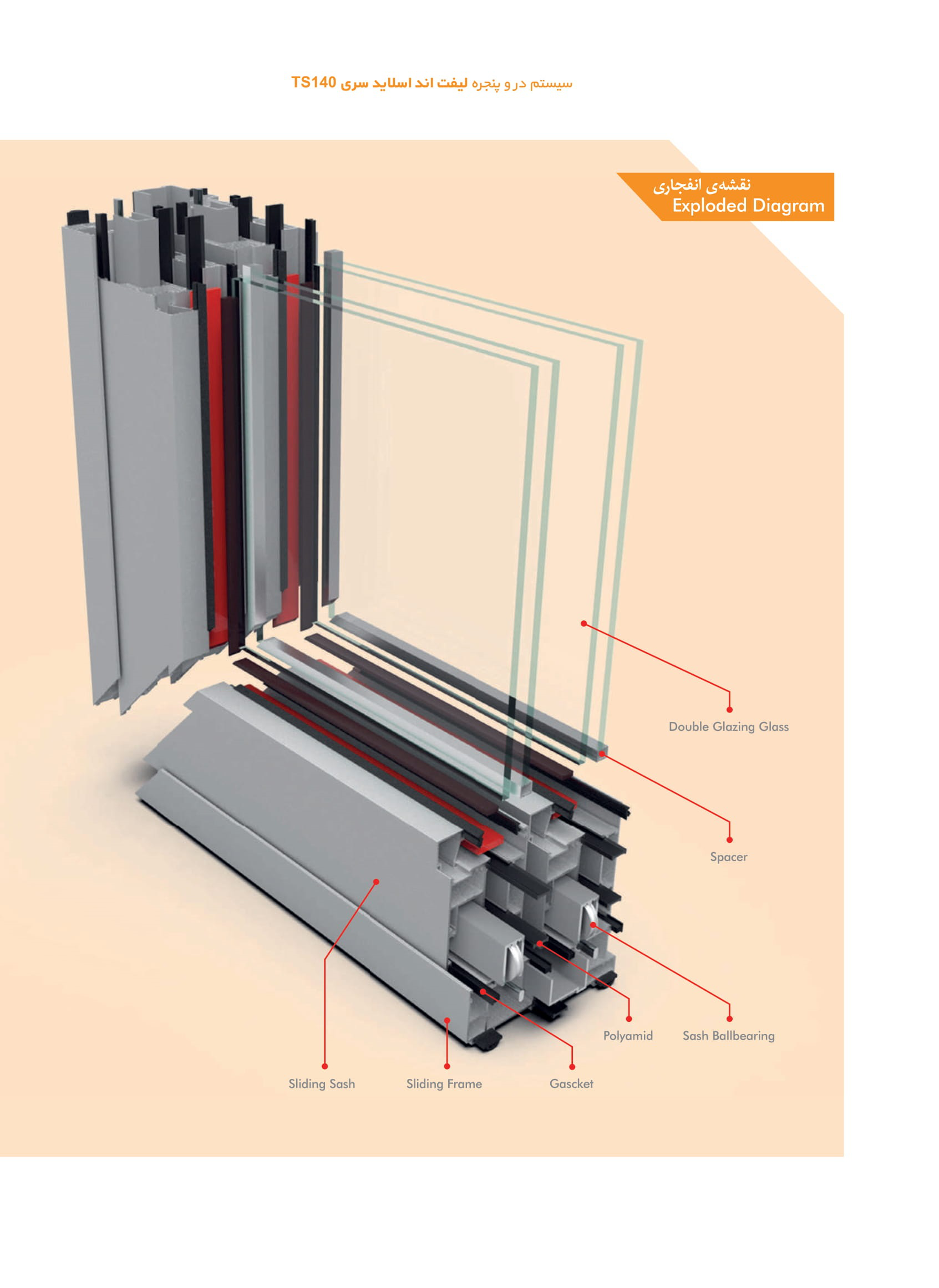 سیستم در و پنجره لیفت اند اسلاید سری TS140

نقشه‌ی انفجاری
Exploded Diagram

Double Glazing Glass

Spacer

Polyamid

Sash Ballbearing

Sliding Sash

Sliding Frame

Gascket