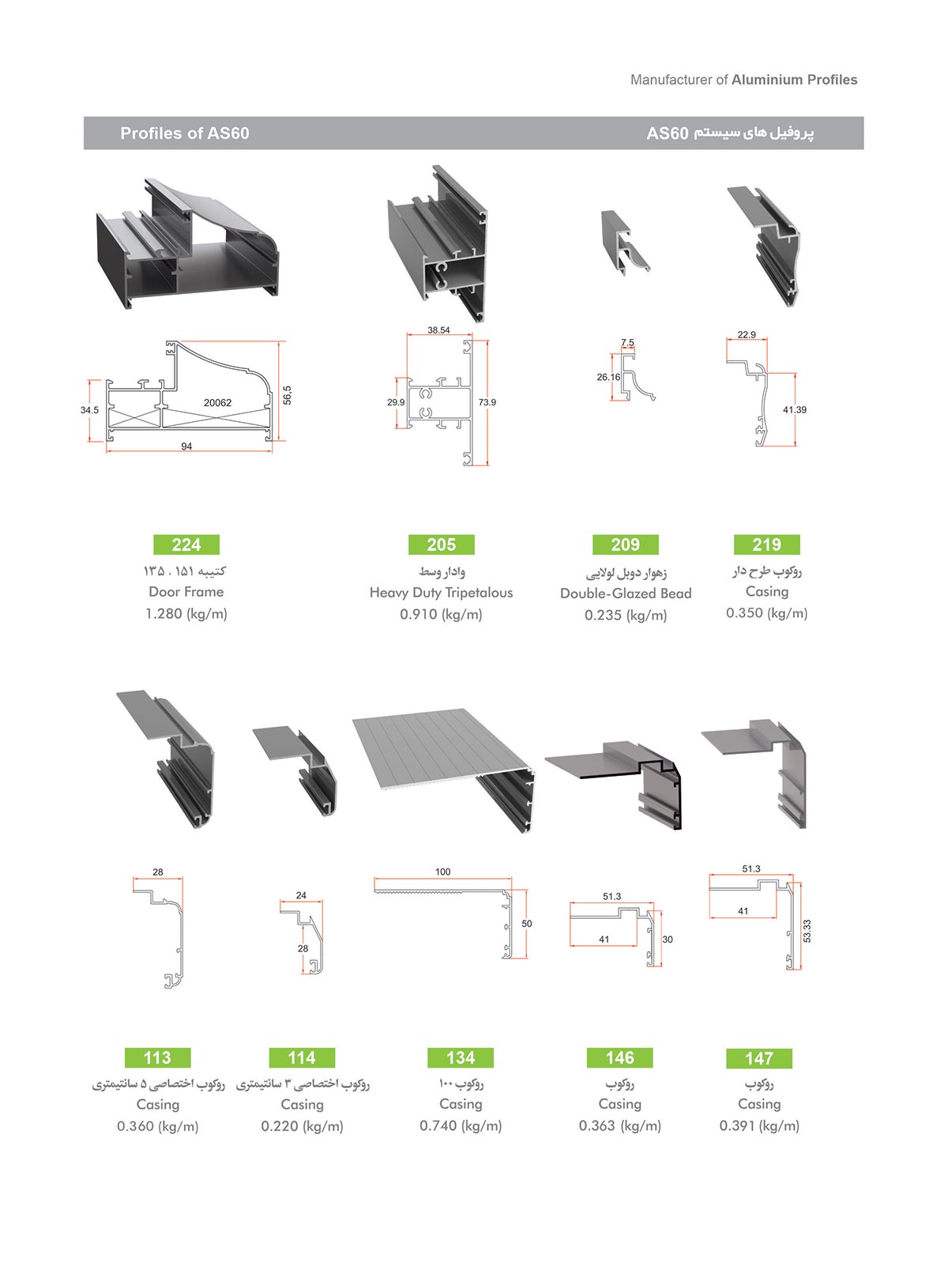 Manufacturer of Aluminium Profiles

Profiles of AS60

پروفیل های سیستم AS60

34.5
20062
56.5
94

38.54
29.9
73.9

7.5
26.16

22.9
41.39

224
کتیبه ۱۵۱ ، ۱۳۵
Door Frame
1.280 (kg/m)

205
وادار وسط
Heavy Duty Tripetalous
0.910 (kg/m)

209
زهوار دوبل لولایی
Double-Glazed Bead
0.235 (kg/m)

219
روکوب طرح دار
Casing
0.350 (kg/m)

28

24
28

100
50

51.3
41
30

51.3
41
53.33

113
روکوب اختصاصی ۵ سانتیمتری
Casing
0.360 (kg/m)

114
روکوب اختصاصی ۳ سانتیمتری
Casing
0.220 (kg/m)

134
روکوب ۱۰۰
Casing
0.740 (kg/m)

146
روکوب
Casing
0.363 (kg/m)

147
روکوب
Casing
0.391 (kg/m)