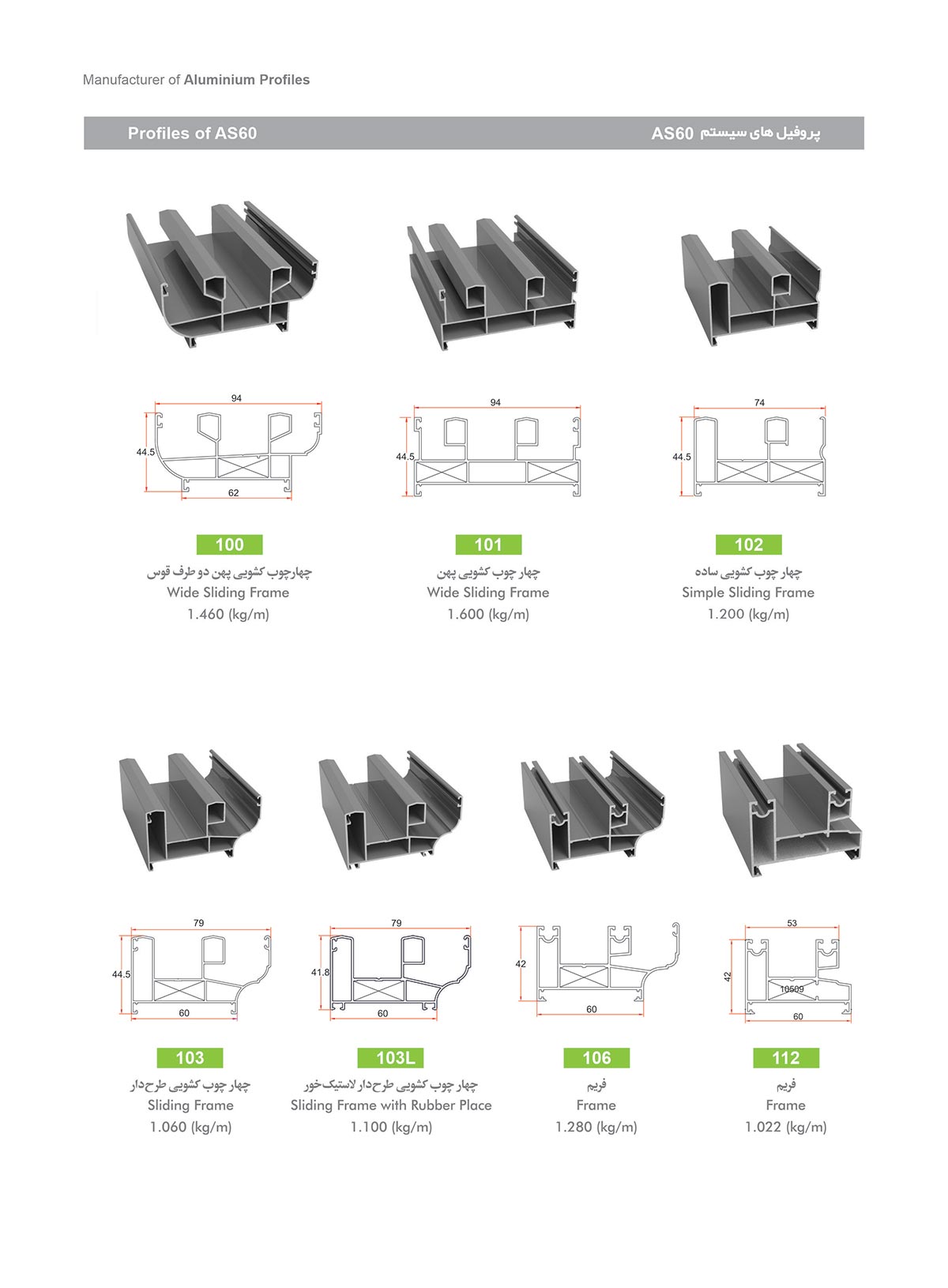 Manufacturer of Aluminium Profiles

Profiles of AS60

پروفیل های سیستم AS60

94
44.5
62

100
چهارچوب کشویی پهن دو طرف قوس
Wide Sliding Frame
1.460 (kg/m)

94
44.5

101
چهار چوب کشویی پهن
Wide Sliding Frame
1.600 (kg/m)

74
44.5

102
چهار چوب کشویی ساده
Simple Sliding Frame
1.200 (kg/m)

79
44.5
60

103
چهار چوب کشویی طرح‌دار
Sliding Frame
1.060 (kg/m)

79
41.8
60

103L
چهار چوب کشویی طرح‌دار لاستیک‌خور
Sliding Frame with Rubber Place
1.100 (kg/m)

42
60

106
فریم
Frame
1.280 (kg/m)

53
42
10509
60

112
فریم
Frame
1.022 (kg/m)