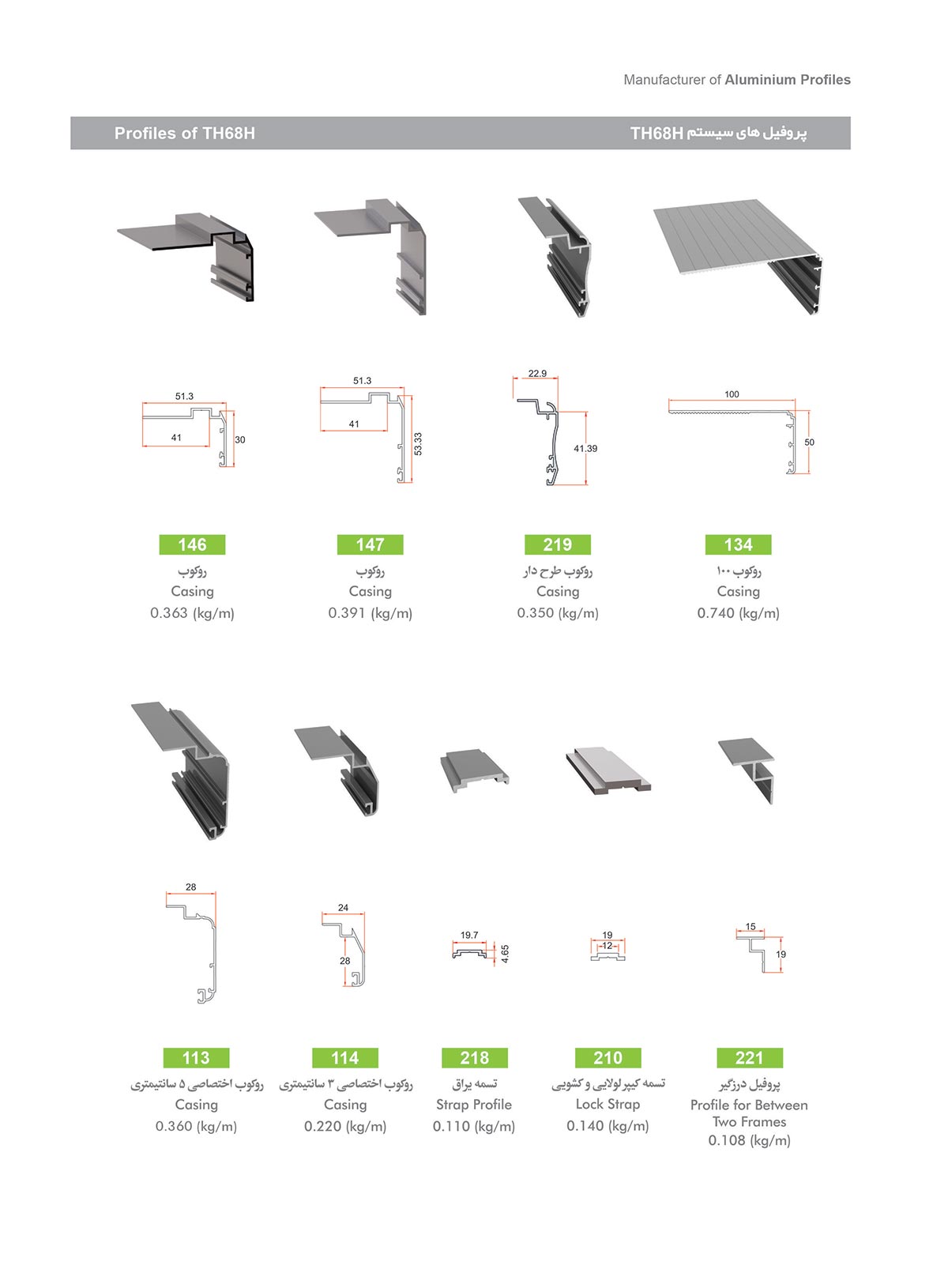 Manufacturer of Aluminium Profiles

Profiles of TH68H

پروفیل های سیستم TH68H

51.3
41
30

51.3
41
53.33

22.9
41.39

100
50

146
روکوب
Casing
0.363 (kg/m)

147
روکوب
Casing
0.391 (kg/m)

219
روکوب طرح دار
Casing
0.350 (kg/m)

134
روکوب ۱۰۰
Casing
0.740 (kg/m)

28

24
28

19.7
4.65

19
12

15
19

113
روکوب اختصاصی ۵ سانتیمتری
Casing
0.360 (kg/m)

114
روکوب اختصاصی ۳ سانتیمتری
Casing
0.220 (kg/m)

218
تسمه یراق
Strap Profile
0.110 (kg/m)

210
تسمه کیپر لولایی و کشویی
Lock Strap
0.140 (kg/m)

221
پروفیل درزگیر
Profile for Between Two Frames
0.108 (kg/m)