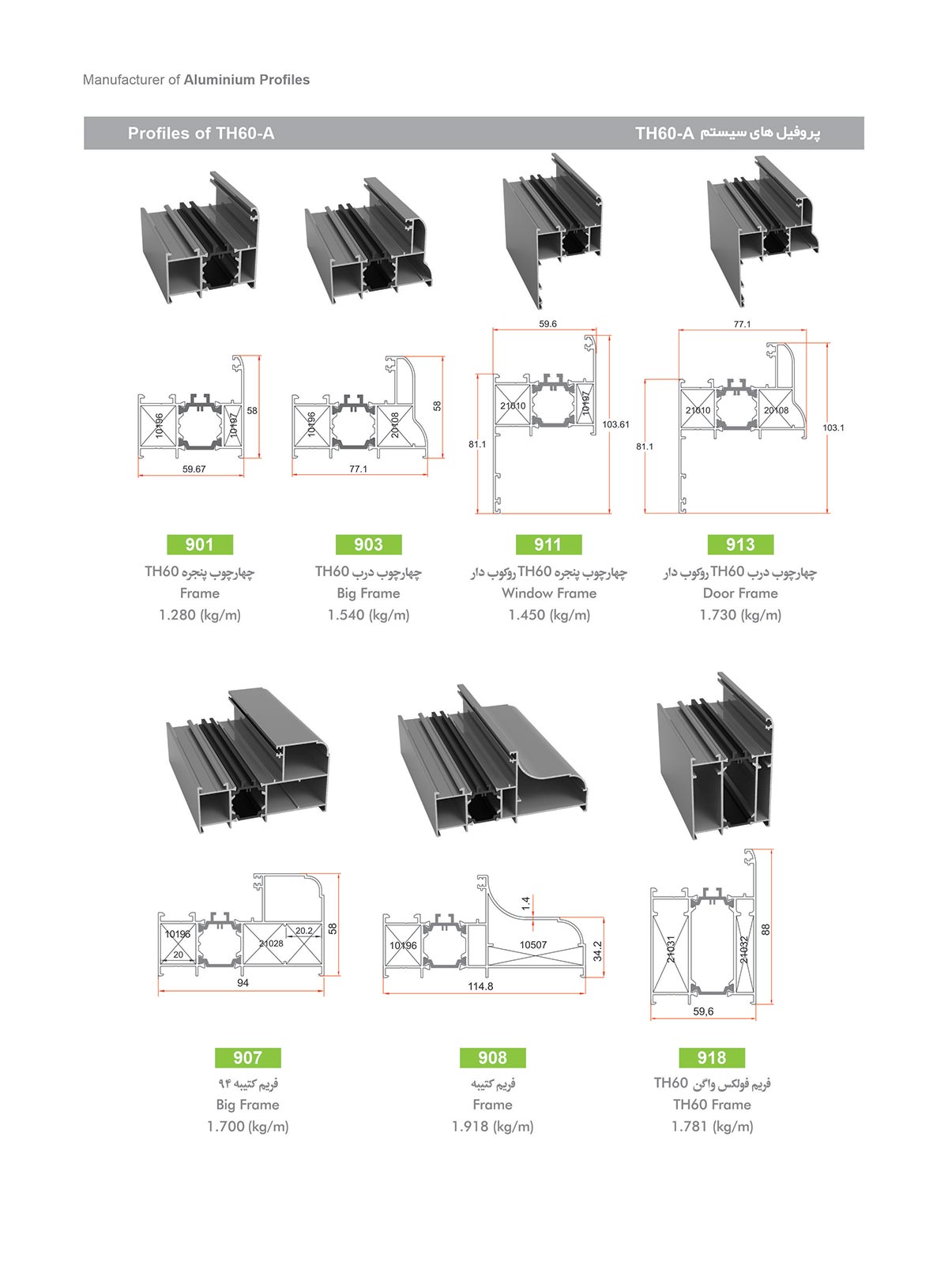 Manufacturer of Aluminium Profiles

Profiles of TH60-A

پروفیل های سیستم TH60-A

10196
10197
58
59.67

10196
20108
58
77.1

59.6
21010
10197
103.61
81.1

77.1
21010
20108
103.1
81.1

901
چهارچوب پنجره TH60
Frame
1.280 (kg/m)

903
چهارچوب درب TH60
Big Frame
1.540 (kg/m)

911
چهارچوب پنجره TH60 روکوب دار
Window Frame
1.450 (kg/m)

913
چهارچوب درب TH60 روکوب دار
Door Frame
1.730 (kg/m)

10196
20
21028
20.2
58
94

1.4
10196
10507
34.2
114.8

21031
21032
88
59,6

907
فریم کتیبه ۹۴
Big Frame
1.700 (kg/m)

908
فریم کتیبه
Frame
1.918 (kg/m)

918
فریم فولکس واگن TH60
TH60 Frame
1.781 (kg/m)